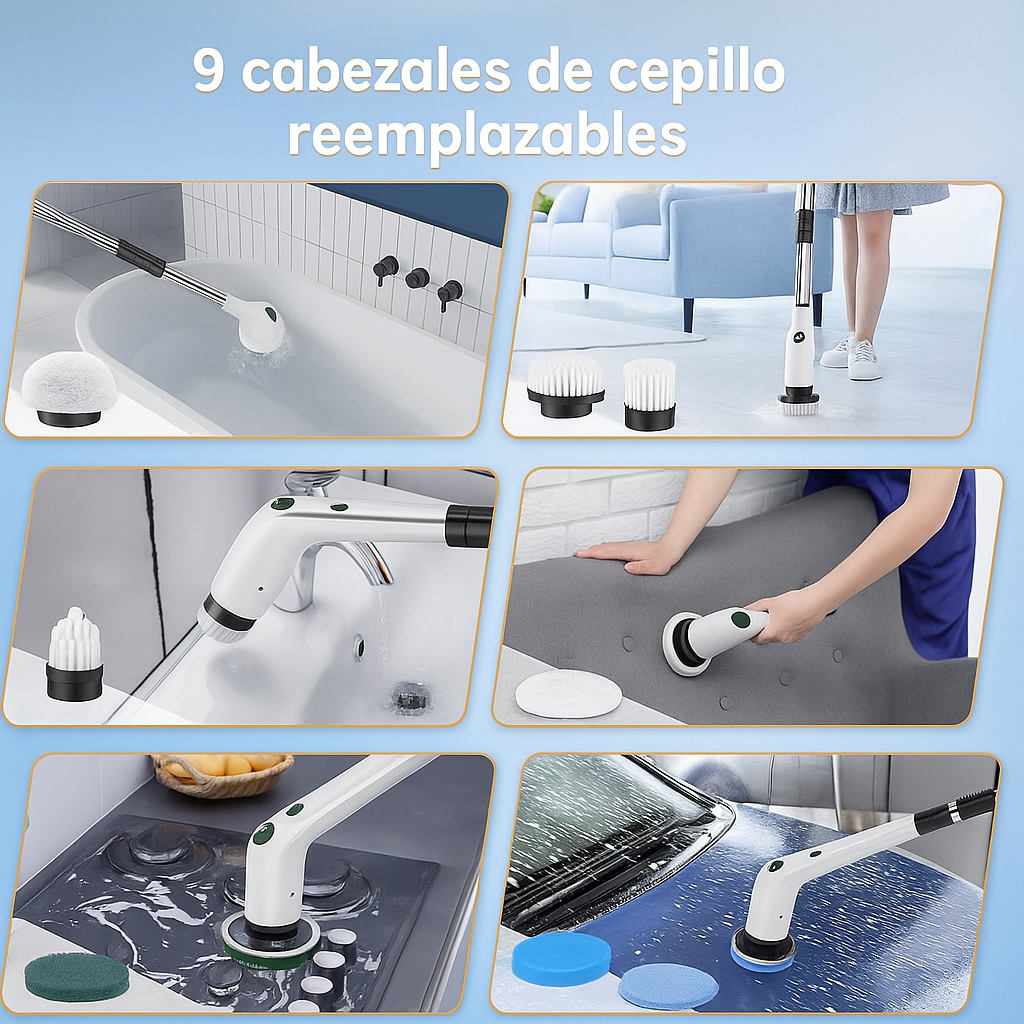 9 cabezales de cepillo reemplazables